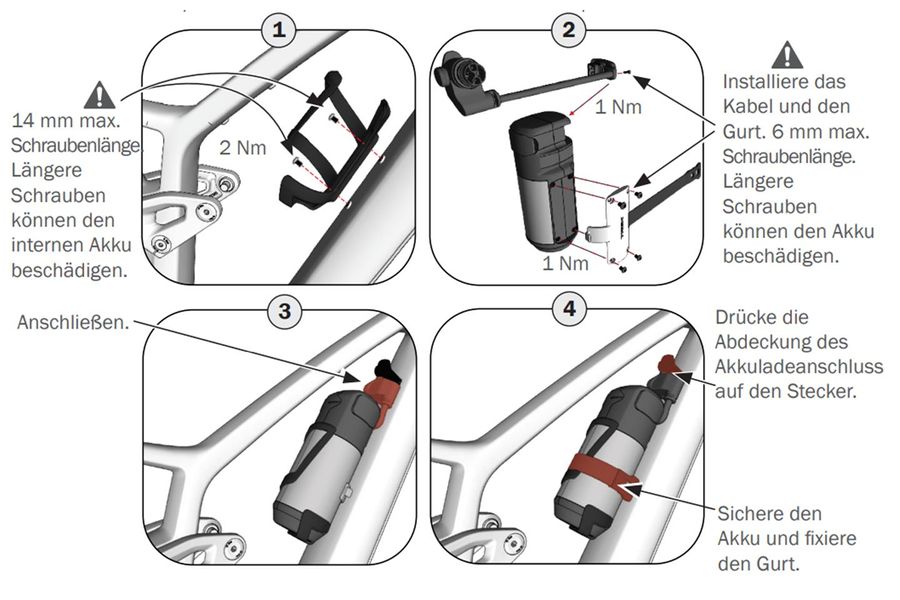 1

14 mm max. Schraubenlänge. Längere Schrauben können den internen Akku beschädigen.

2 Nm

2

1 Nm

1 Nm

Installiere das Kabel und den Gurt. 6 mm max. Schraubenlänge. Längere Schrauben können den Akku beschädigen.

3

Anschließen.

4

Drücke die Abdeckung des Akkuladeanschluss auf den Stecker.

Sichere den Akku und fixiere den Gurt.